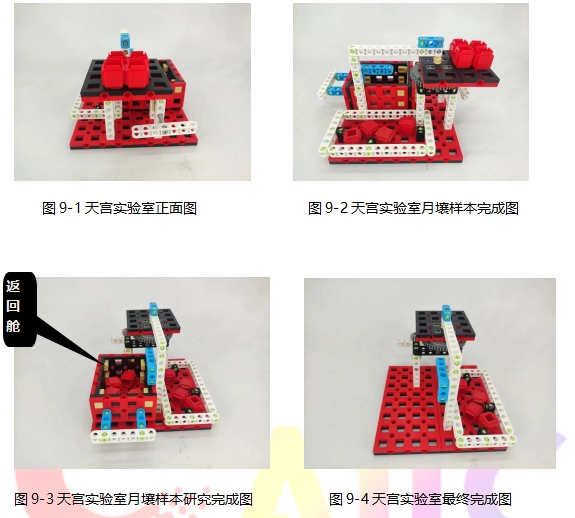 图 9-1 天宫实验室正面图

图 9-2 天宫实验室月壤样本完成图

返回舱

图 9-3 天宫实验室月壤样本研究完成图

图 9-4 天宫实验室最终完成图